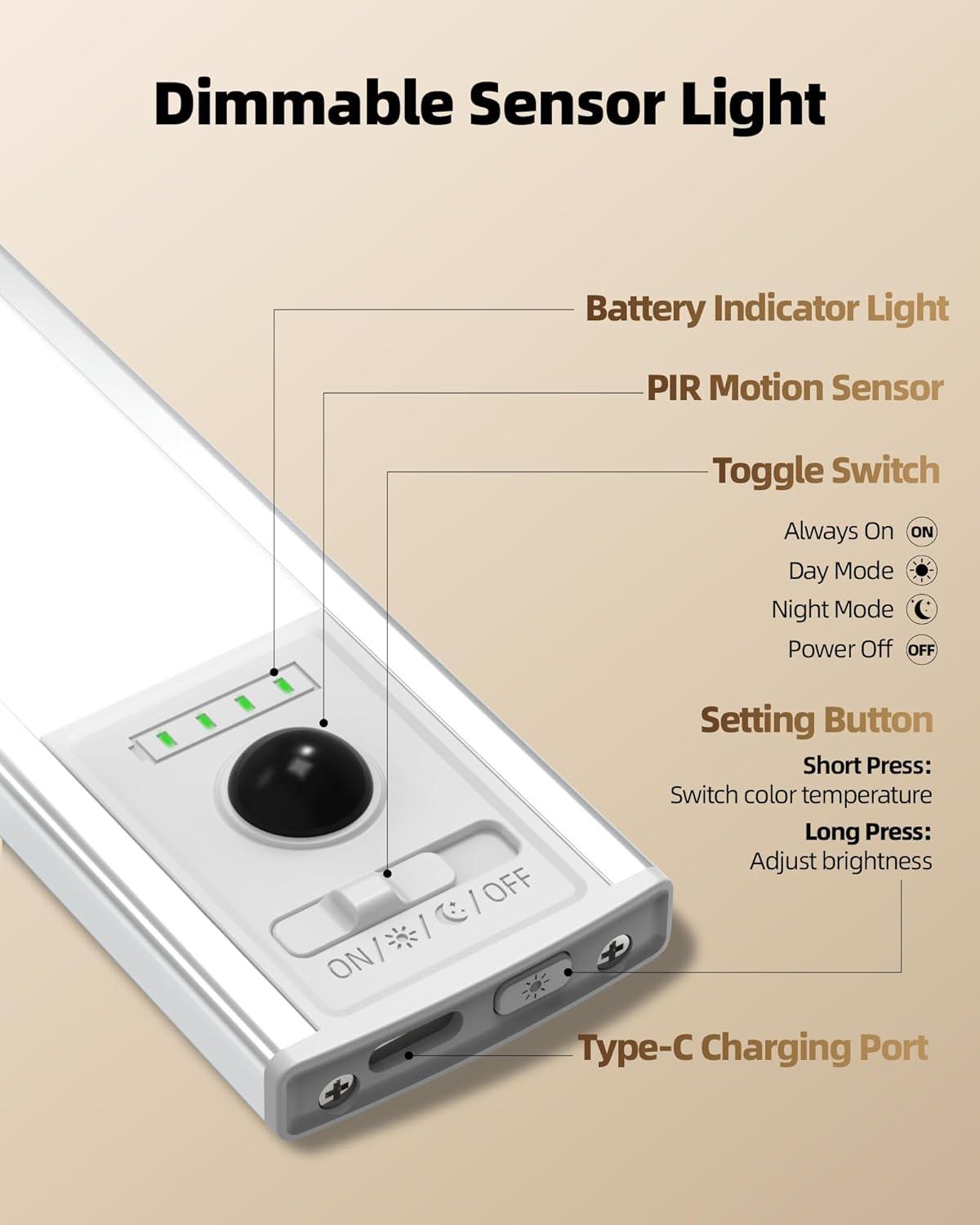 Dimmable Sensor Light

Battery Indicator Light

PIR Motion Sensor

Toggle Switch

Always On ON
Day Mode
Night Mode
Power Off OFF

Setting Button

Short Press:
Switch color temperature

Long Press:
Adjust brightness

ON / / / OFF

Type-C Charging Port